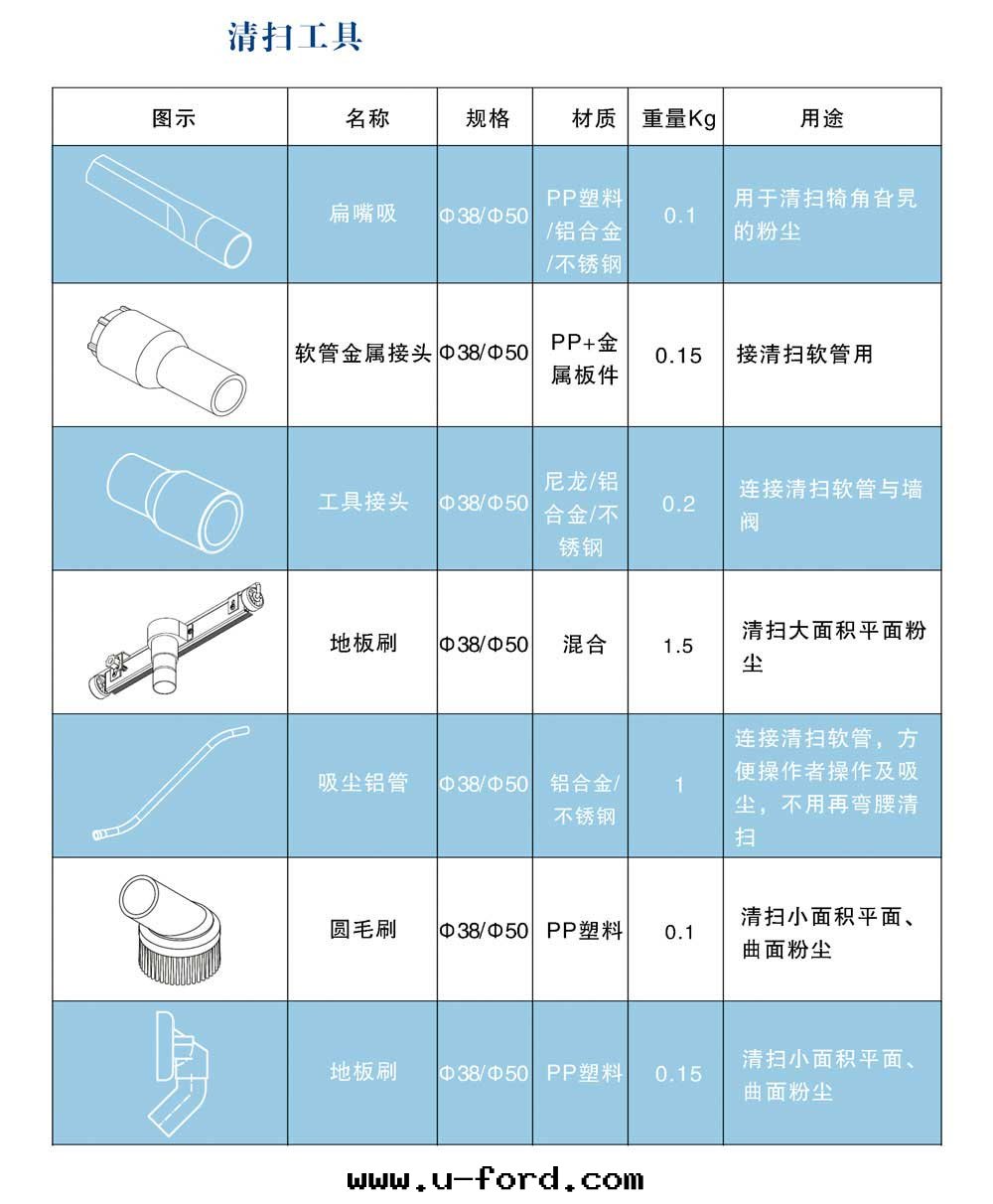 清扫工具

| 图示 | 名称 | 规格 | 材质 | 重量Kg | 用途 |
|---|---|---|---|---|---|
| | 扁嘴吸 | Φ38/Φ50 | PP塑料/铝合金/不锈钢 | 0.1 | 用于清扫犄角旮旯的粉尘 |
| | 软管金属接头 | Φ38/Φ50 | PP+金属板件 | 0.15 | 接清扫软管用 |
| | 工具接头 | Φ38/Φ50 | 尼龙/铝合金/不锈钢 | 0.2 | 连接清扫软管与墙阀 |
| | 地板刷 | Φ38/Φ50 | 混合 | 1.5 | 清扫大面积平面粉尘 |
| | 吸尘铝管 | Φ38/Φ50 | 铝合金/不锈钢 | 1 | 连接清扫软管，方便操作者操作及吸尘，不用再弯腰清扫 |
| | 圆毛刷 | Φ38/Φ50 | PP塑料 | 0.1 | 清扫小面积平面、曲面粉尘 |
| | 地板刷 | Φ38/Φ50 | PP塑料 | 0.15 | 清扫小面积平面、曲面粉尘 |

www.u-ford.com